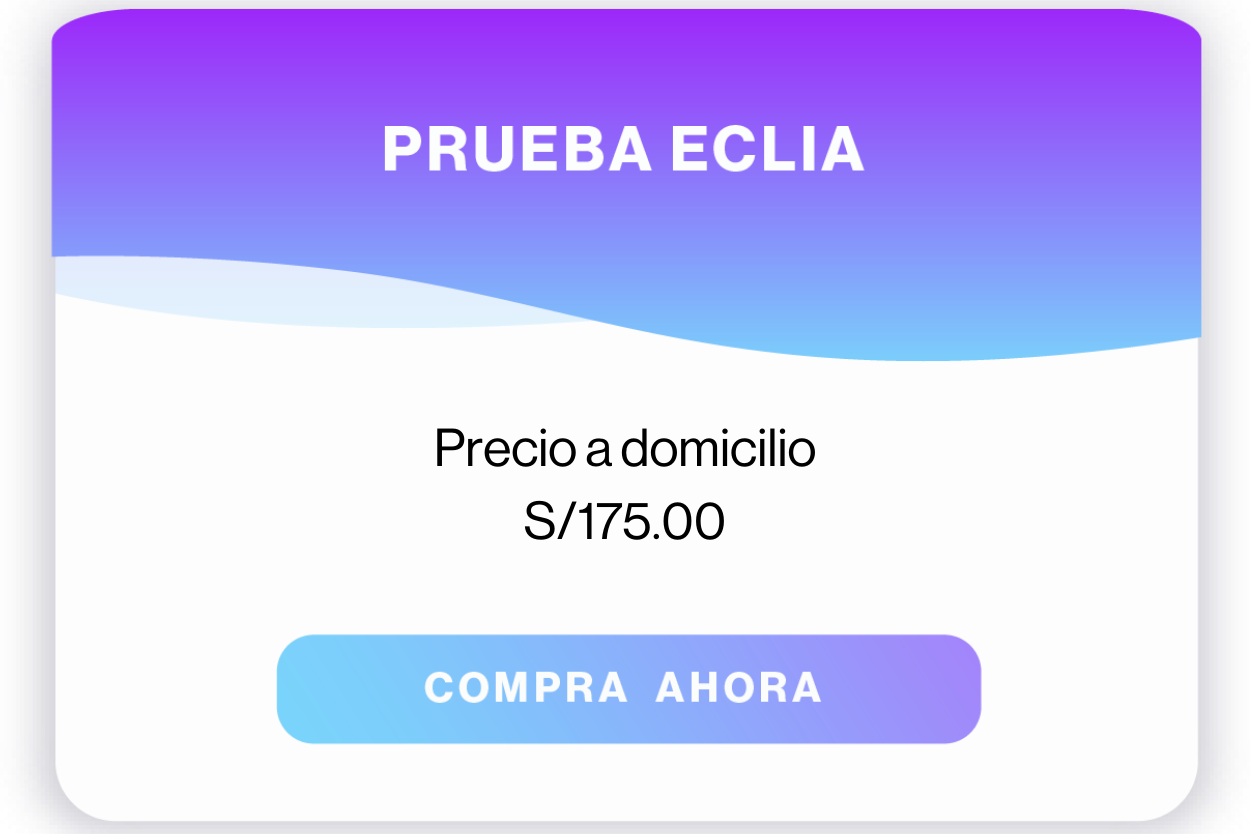 PRUEBA ECLIA

Precio a domicilio
S/175.00

COMPRA AHORA