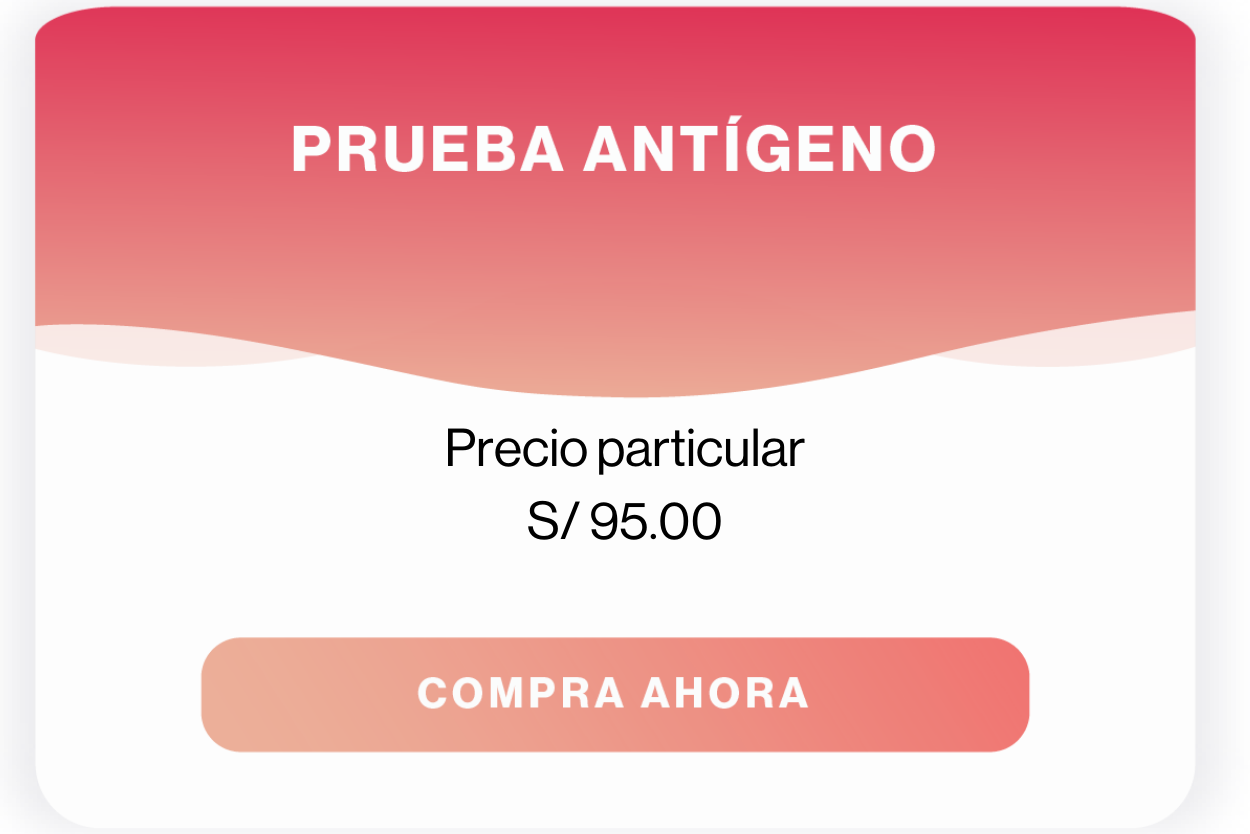 PRUEBA ANTÍGENO

Precio particular
S/ 95.00

COMPRA AHORA